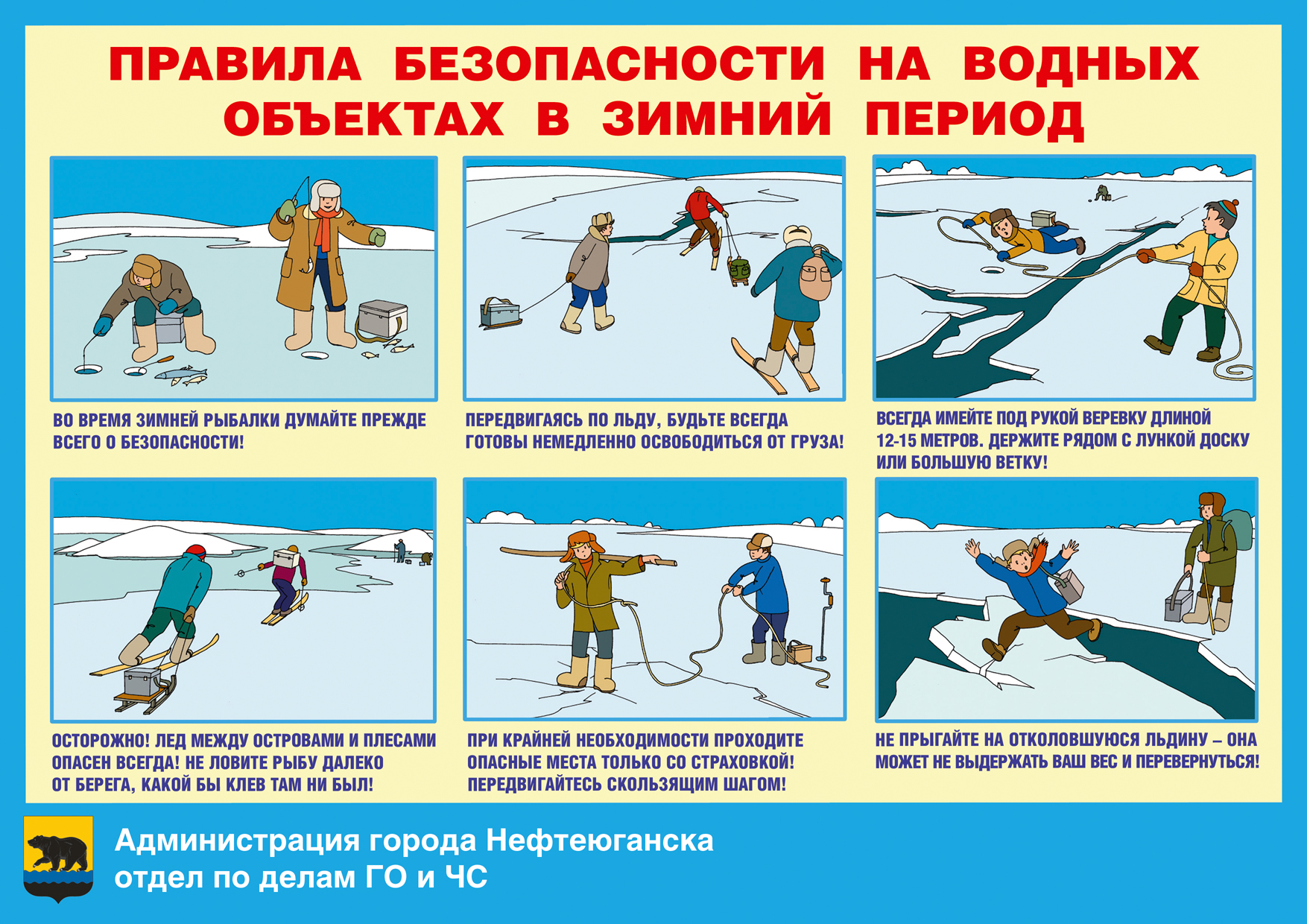 ПРАВИЛА БЕЗОПАСНОСТИ НА ВОДНЫХ ОБЪЕКТАХ В ЗИМНИЙ ПЕРИОД

ВО ВРЕМЯ ЗИМНЕЙ РЫБАЛКИ ДУМАЙТЕ ПРЕЖДЕ ВСЕГО О БЕЗОПАСНОСТИ!

ПЕРЕДВИГАЯСЬ ПО ЛЬДУ, БУДЬТЕ ВСЕГДА ГОТОВЫ НЕМЕДЛЕННО ОСВОБОДИТЬСЯ ОТ ГРУЗА!

ВСЕГДА ИМЕЙТЕ ПОД РУКОЙ ВЕРЕВКУ ДЛИНОЙ 12-15 МЕТРОВ. ДЕРЖИТЕ РЯДОМ С ЛУНКОЙ ДОСКУ ИЛИ БОЛЬШУЮ ВЕТКУ!

ОСТОРОЖНО! ЛЕД МЕЖДУ ОСТРОВАМИ И ПЛЕСАМИ ОПАСЕН ВСЕГДА! НЕ ЛОВИТЕ РЫБУ ДАЛЕКО ОТ БЕРЕГА, КАКОЙ БЫ КЛЕВ ТАМ НИ БЫЛ!

ПРИ КРАЙНЕЙ НЕОБХОДИМОСТИ ПРОХОДИТЕ ОПАСНЫЕ МЕСТА ТОЛЬКО СО СТРАХОВКОЙ! ПЕРЕДВИГАЙТЕСЬ СКОЛЬЗЯЩИМ ШАГОМ!

НЕ ПРЫГАЙТЕ НА ОТКОЛОВШУЮСЯ ЛЬДИНУ – ОНА МОЖЕТ НЕ ВЫДЕРЖАТЬ ВАШ ВЕС И ПЕРЕВЕРНУТЬСЯ!

Администрация города Нефтеюганска
отдел по делам ГО и ЧС